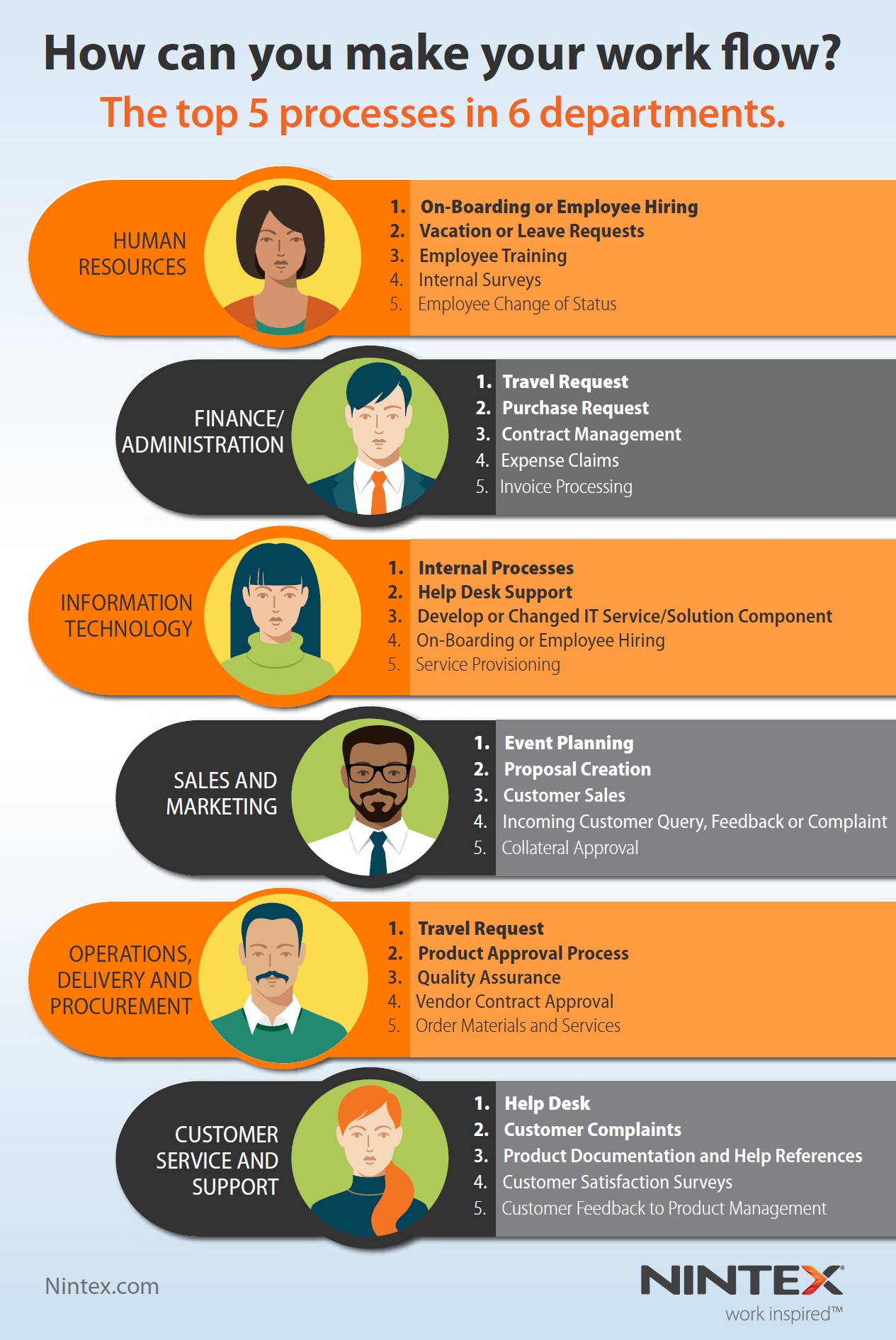 How can you make your work flow?
The top 5 processes in 6 departments.

HUMAN RESOURCES

1. On-Boarding or Employee Hiring
2. Vacation or Leave Requests
3. Employee Training
4. Internal Surveys
5. Employee Change of Status

FINANCE/ ADMINISTRATION

1. Travel Request
2. Purchase Request
3. Contract Management
4. Expense Claims
5. Invoice Processing

INFORMATION TECHNOLOGY

1. Internal Processes
2. Help Desk Support
3. Develop or Changed IT Service/Solution Component
4. On-Boarding or Employee Hiring
5. Service Provisioning

SALES AND MARKETING

1. Event Planning
2. Proposal Creation
3. Customer Sales
4. Incoming Customer Query, Feedback or Complaint
5. Collateral Approval

OPERATIONS, DELIVERY AND PROCUREMENT

1. Travel Request
2. Product Approval Process
3. Quality Assurance
4. Vendor Contract Approval
5. Order Materials and Services

CUSTOMER SERVICE AND SUPPORT

1. Help Desk
2. Customer Complaints
3. Product Documentation and Help References
4. Customer Satisfaction Surveys
5. Customer Feedback to Product Management

Nintex.com

NINTEX®
work inspired™